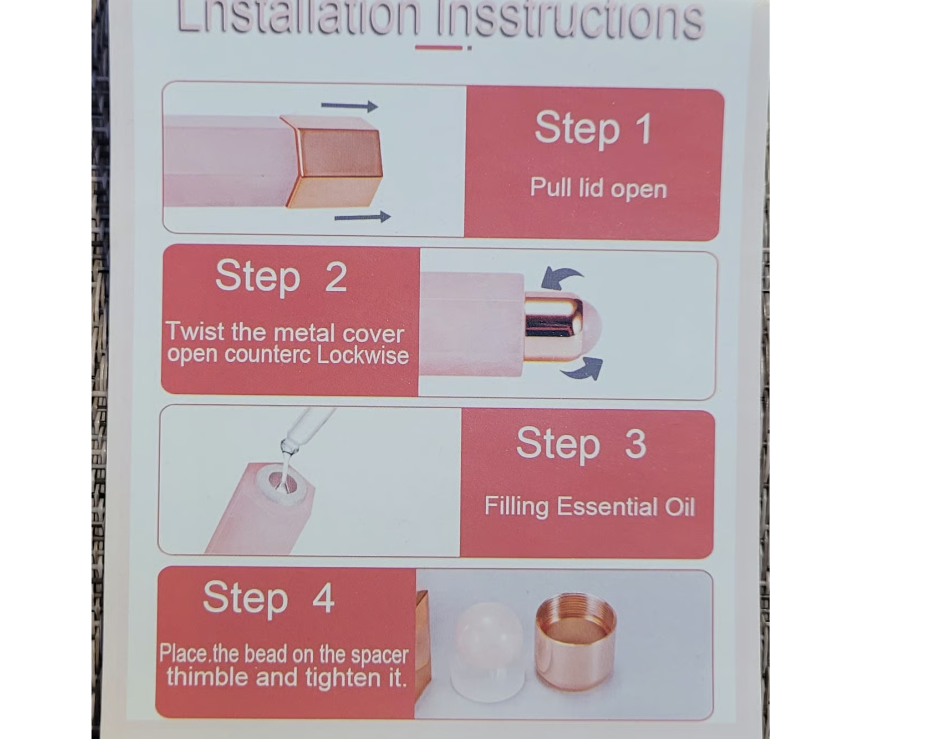 Lnstallation Insstructions

Step 1

Pull lid open

Step 2

Twist the metal cover open counterc Lockwise

Step 3

Filling Essential Oil

Step 4

Place.the bead on the spacer thimble and tighten it.